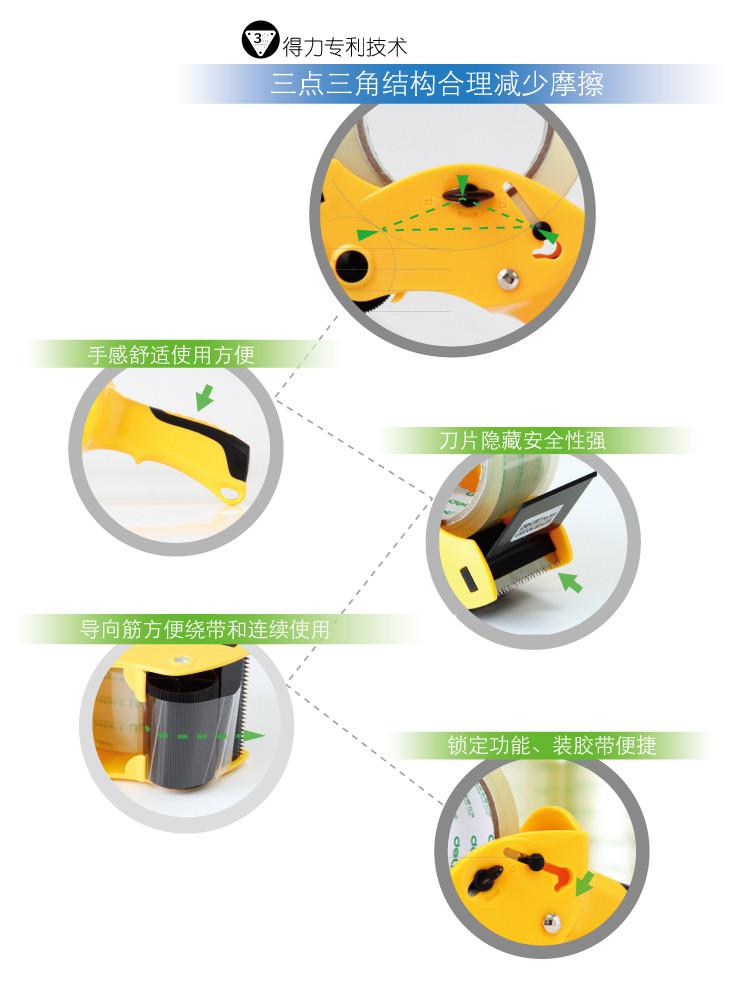 3 得力专利技术

三点三角结构合理减少摩擦

手感舒适使用方便

刀片隐藏安全性强

导向筋方便绕带和连续使用

锁定功能、装胶带便捷